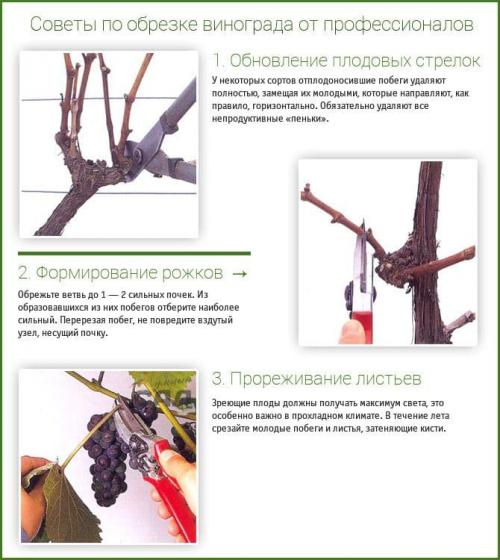 Советы по обрезке винограда от профессионалов

1. Обновление плодовых стрелок

У некоторых сортов отплодоносившие побеги удаляют полностью, замещая их молодыми, которые направляют, как правило, горизонтально. Обязательно удаляют все непродуктивные «пеньки».

2. Формирование рожков →

Обрежьте ветвь до 1 — 2 сильных почек. Из образовавшихся из них побегов отберите наиболее сильный. Перерезая побег, не повредите вздутый узел, несущий почку.

3. Прореживание листьев

Зреющие плоды должны получать максимум света, это особенно важно в прохладном климате. В течение лета срезайте молодые побеги и листья, затеняющие кисти.