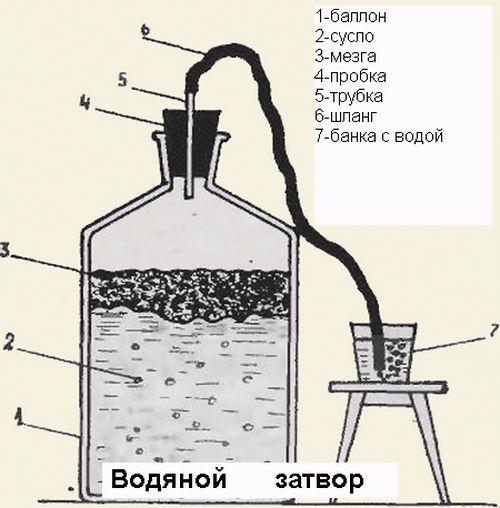 1-баллон
2-сусло
3-мезга
4-пробка
5-трубка
6-шланг
7-банка с водой

6
5
4
3
2
1
7

Водяной затвор