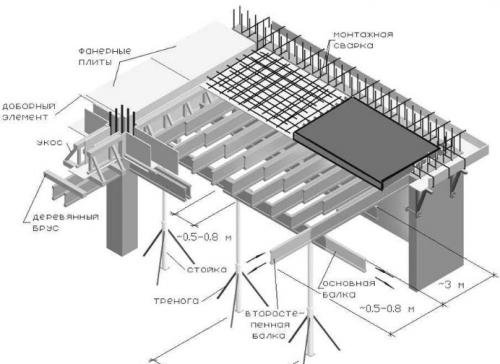 монтажная сварка

фанерные плиты

доборный элемент

укос

деревянный брус

~0.5–0.8 м

стойка

тренога

второстепенная балка

основная балка

~3 м

~0.5–0.8 м